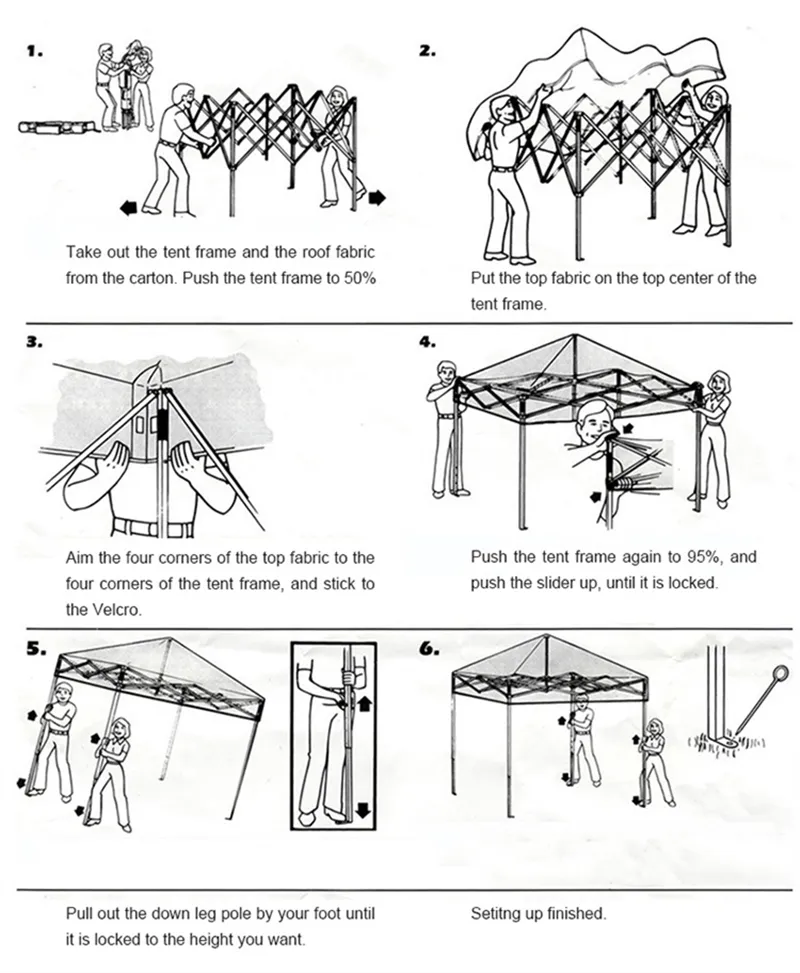 1.

Take out the tent frame and the roof fabric from the carton. Push the tent frame to 50%

2.

Put the top fabric on the top center of the tent frame.

3.

Aim the four corners of the top fabric to the four corners of the tent frame, and stick to the Velcro.

4.

Push the tent frame again to 95%, and push the slider up, until it is locked.

5.

Pull out the down leg pole by your foot until it is locked to the height you want.

6.

Setitng up finished.