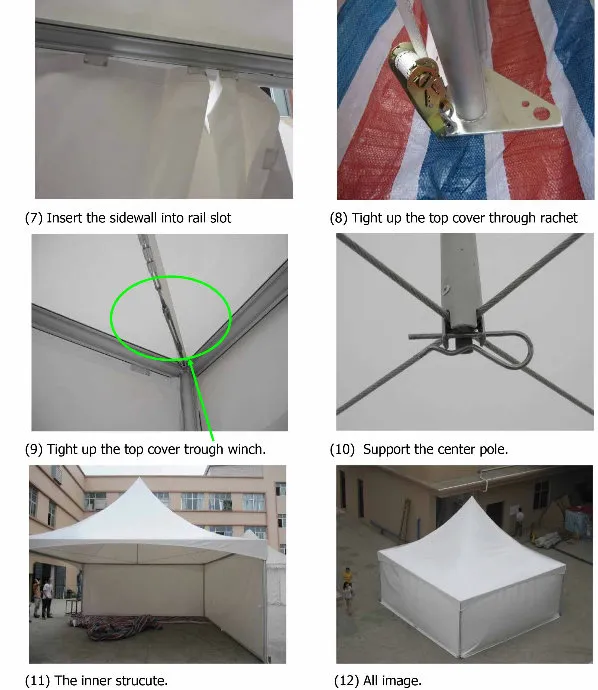 (7) Insert the sidewall into rail slot

(8) Tight up the top cover through rachet

(9) Tight up the top cover trough winch.

(10) Support the center pole.

(11) The inner strucute.

(12) All image.