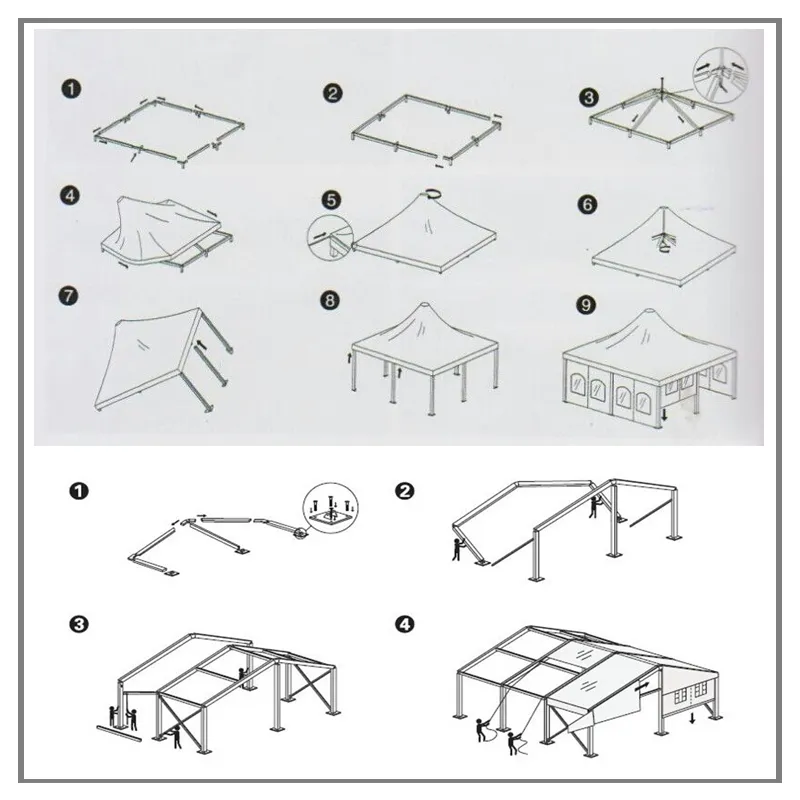 1

2

3

4

5

6

7

8

9

1

2

3

4