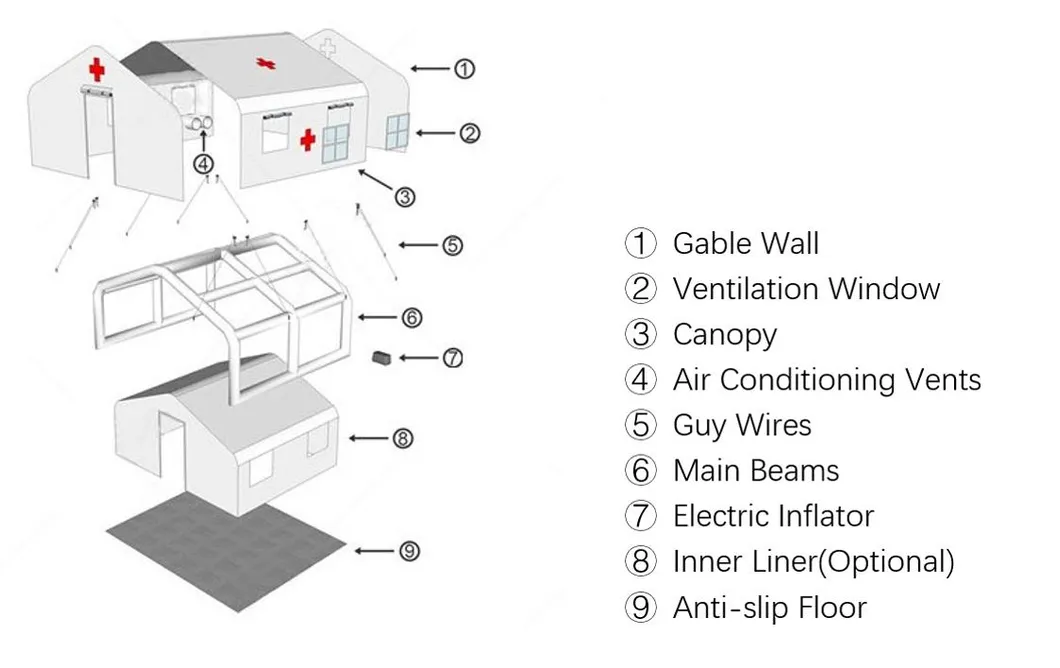 ①
②
④
③
⑤
⑥
⑦
⑧
⑨

① Gable Wall
② Ventilation Window
③ Canopy
④ Air Conditioning Vents
⑤ Guy Wires
⑥ Main Beams
⑦ Electric Inflator
⑧ Inner Liner(Optional)
⑨ Anti-slip Floor