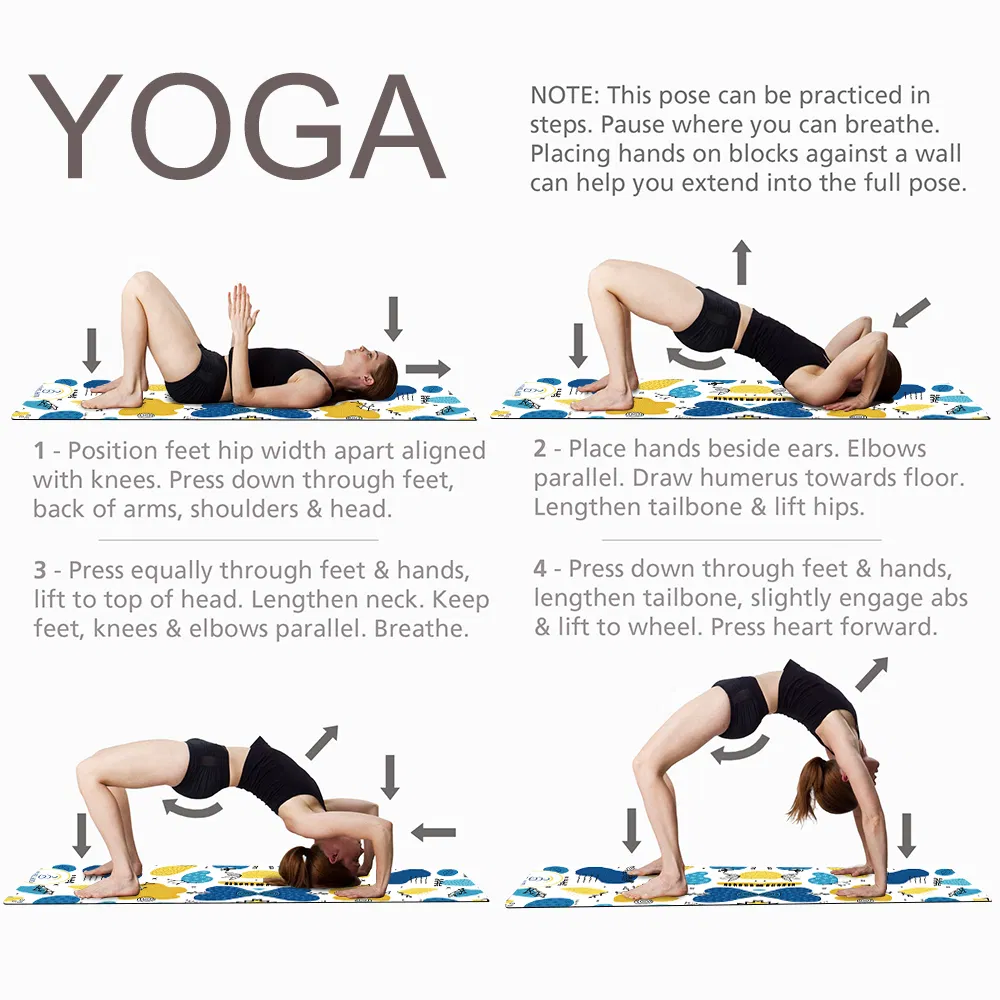 YOGA

NOTE: This pose can be practiced in steps. Pause where you can breathe. Placing hands on blocks against a wall can help you extend into the full pose.

1 - Position feet hip width apart aligned with knees. Press down through feet, back of arms, shoulders & head.

2 - Place hands beside ears. Elbows parallel. Draw humerus towards floor. Lengthen tailbone & lift hips.

3 - Press equally through feet & hands, lift to top of head. Lengthen neck. Keep feet, knees & elbows parallel. Breathe.

4 - Press down through feet & hands, lengthen tailbone, slightly engage abs & lift to wheel. Press heart forward.